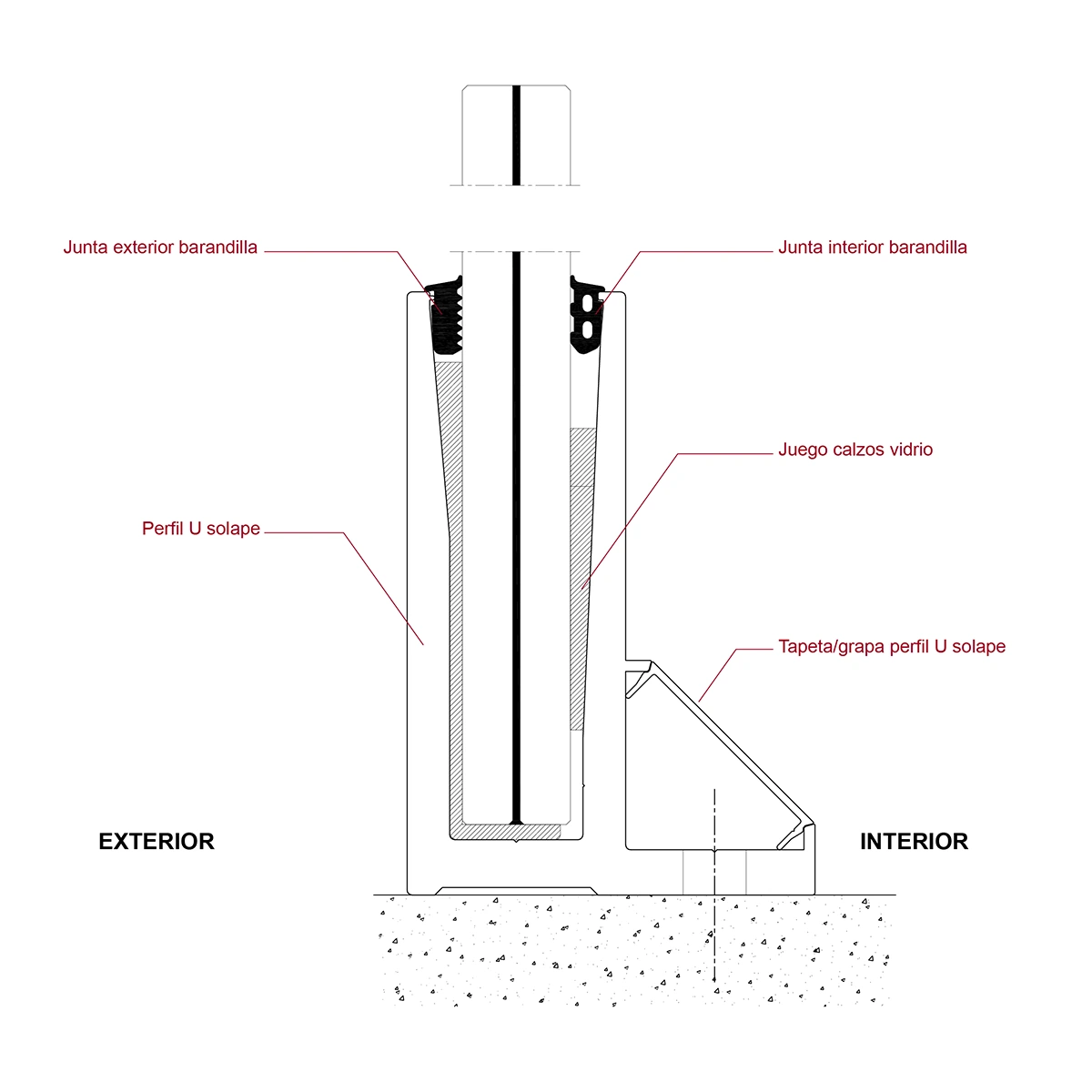 Junta exterior barandilla

Junta interior barandilla

Juego calzos vidrio

Perfil U solape

Tapeta/grapa perfil U solape

EXTERIOR

INTERIOR